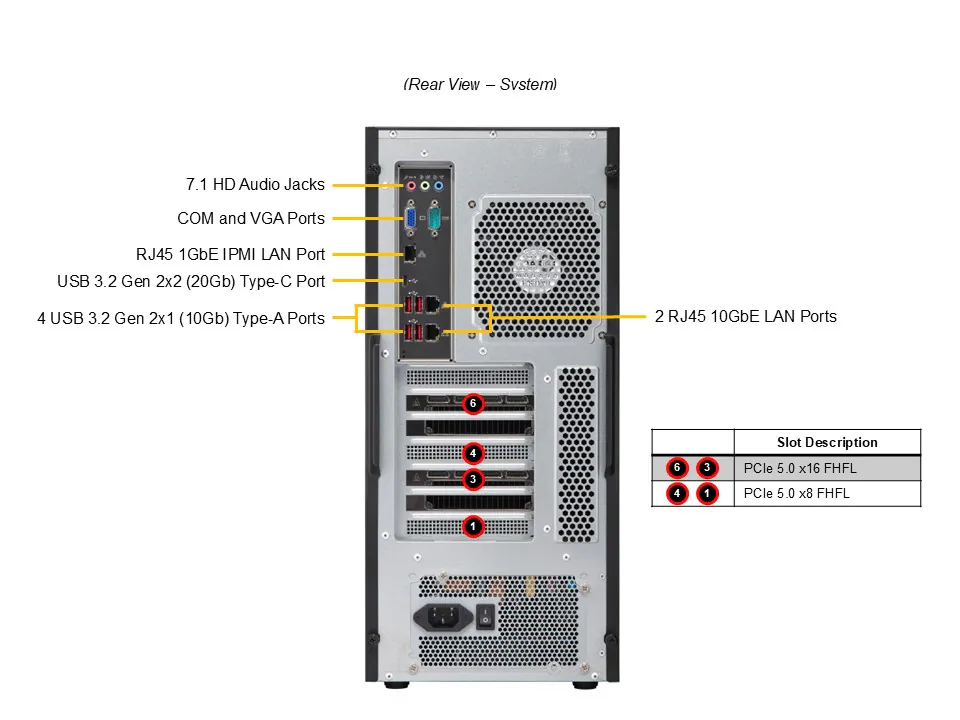 (Rear View – System)

7.1 HD Audio Jacks

COM and VGA Ports

RJ45 1GbE IPMI LAN Port

USB 3.2 Gen 2x2 (20Gb) Type-C Port

4 USB 3.2 Gen 2x1 (10Gb) Type-A Ports

2 RJ45 10GbE LAN Ports

6

4

3

1

| | Slot Description |
|---|---|
| 6 3 | PCIe 5.0 x16 FHFL |
| 4 1 | PCIe 5.0 x8 FHFL |