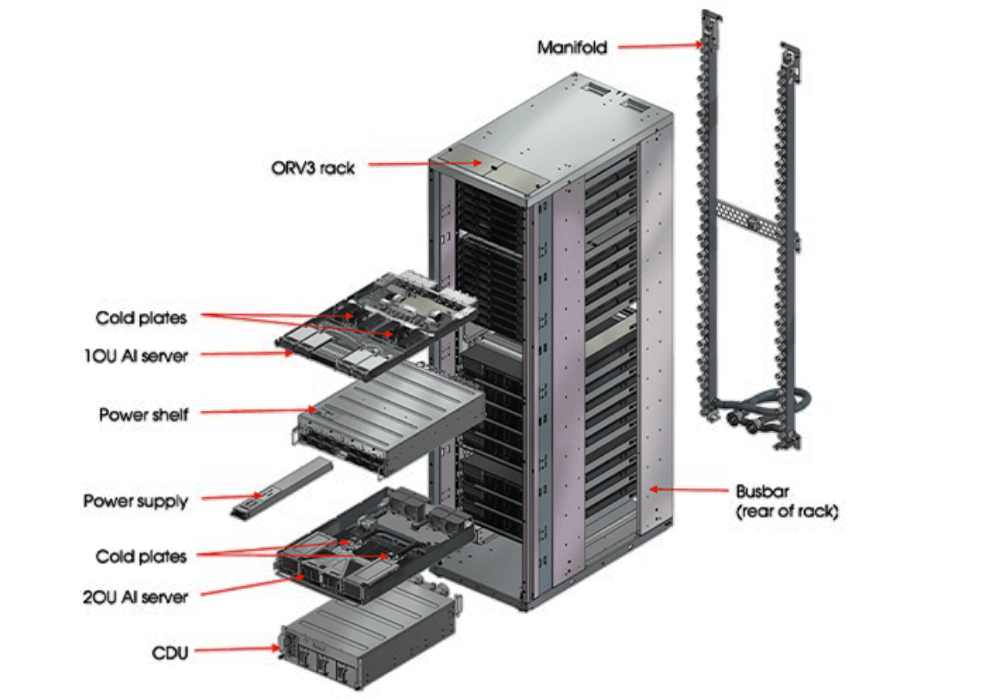 Manifold

ORV3 rack

Cold plates

1OU AI server

Power shelf

Power supply

Cold plates

2OU AI server

CDU

Busbar
(rear of rack)